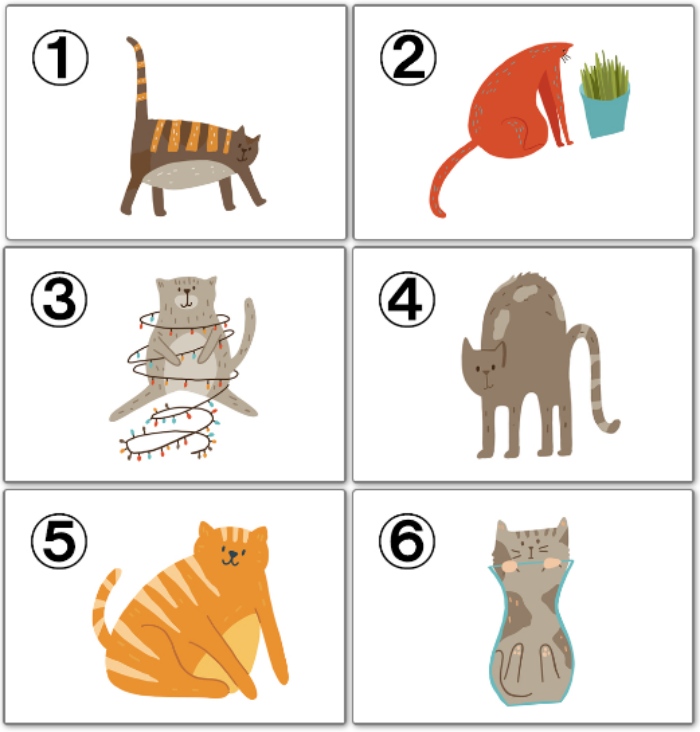 ①

②

③

④

⑤

⑥