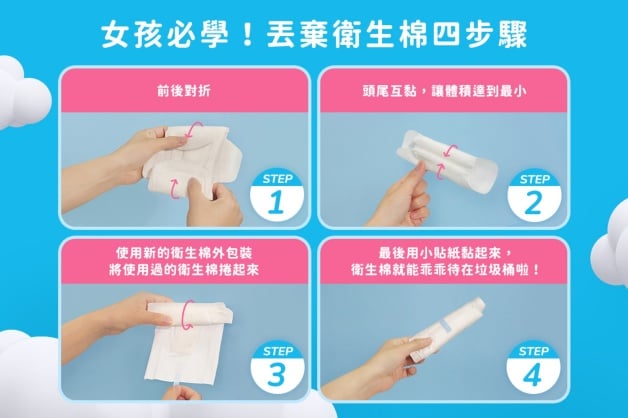 女孩必學！丟棄衛生棉四步驟

前後對折

STEP 1

頭尾互黏，讓體積達到最小

STEP 2

使用新的衛生棉外包裝
將使用過的衛生棉捲起來

STEP 3

最後用小貼紙黏起來，
衛生棉就能乖乖待在垃圾桶啦！

STEP 4