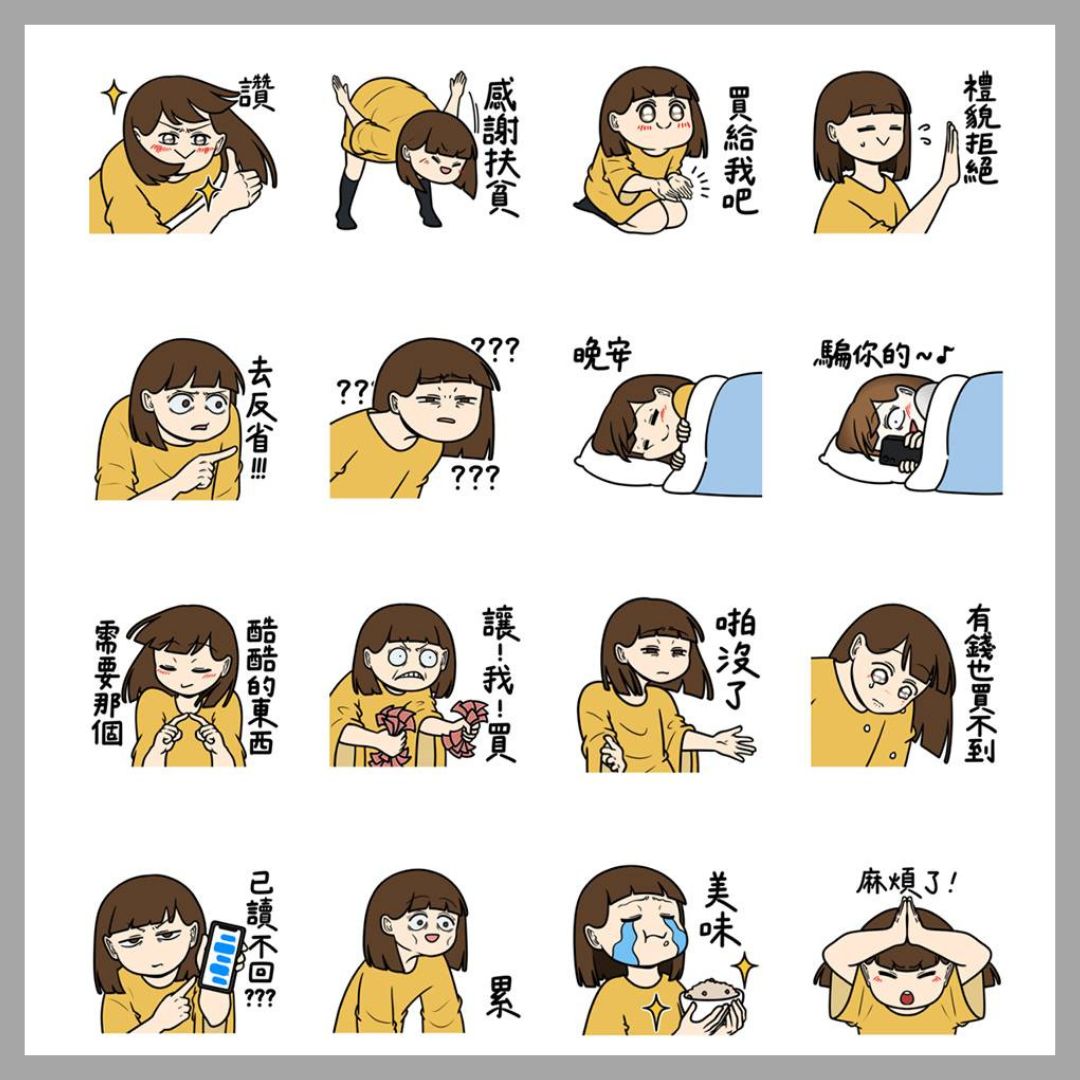 讚

感謝扶貧

買給我吧

禮貌拒絕

去反省!!!

??? ??? ???

晚安

騙你的~♪

需要那個 酷酷的東西

讓!我!買

啪沒了

有錢也買不到

已讀不回???

累

美味

麻煩了!