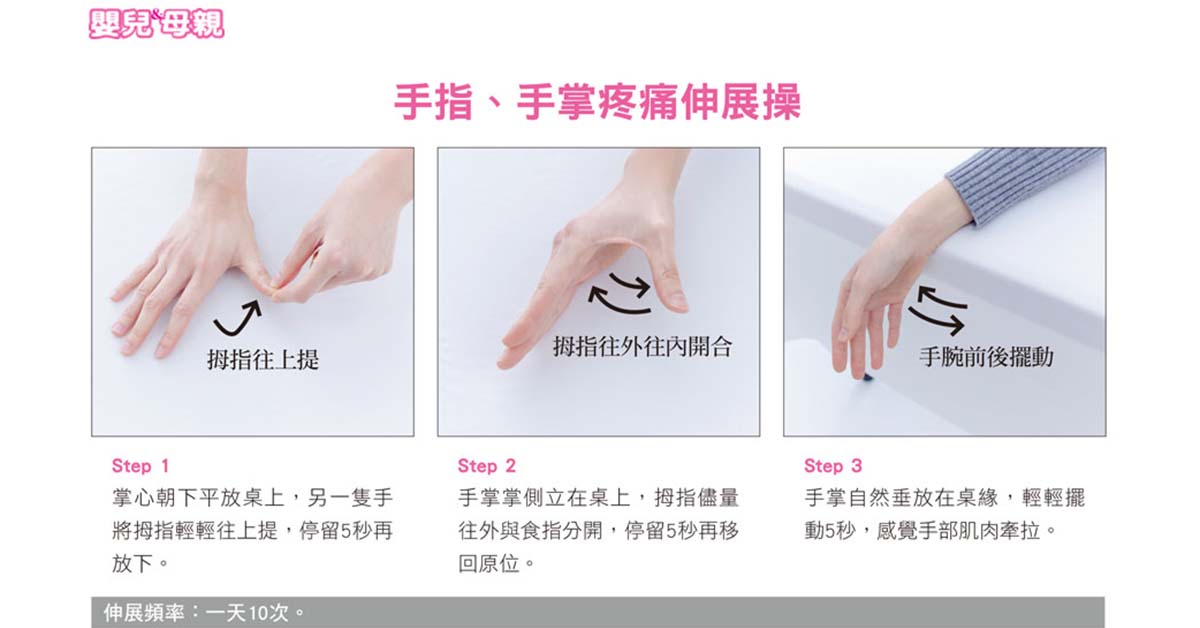 嬰兒&母親

手指、手掌疼痛伸展操

拇指往上提

拇指往外往內開合

手腕前後擺動

Step 1
掌心朝下平放桌上，另一隻手將拇指輕輕往上提，停留5秒再放下。

Step 2
手掌掌側立在桌上，拇指儘量往外與食指分開，停留5秒再移回原位。

Step 3
手掌自然垂放在桌緣，輕輕擺動5秒，感覺手部肌肉牽拉。

伸展頻率：一天10次。