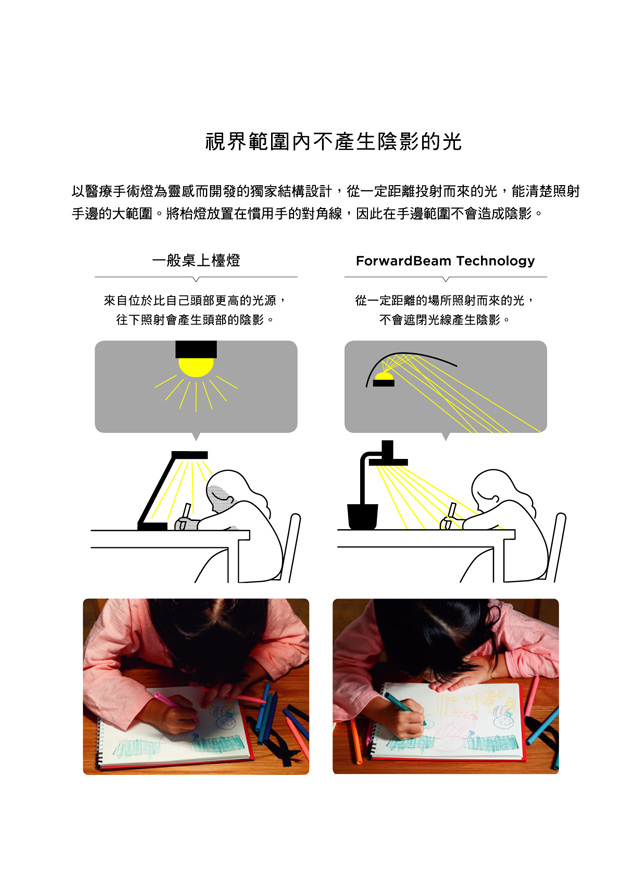 視界範圍內不產生陰影的光

以醫療手術燈為靈感而開發的獨家結構設計，從一定距離投射而來的光，能清楚照射手邊的大範圍。將枱燈放置在慣用手的對角線，因此在手邊範圍不會造成陰影。

一般桌上檯燈

來自位於比自己頭部更高的光源，往下照射會產生頭部的陰影。

ForwardBeam Technology

從一定距離的場所照射而來的光，不會遮閉光線產生陰影。