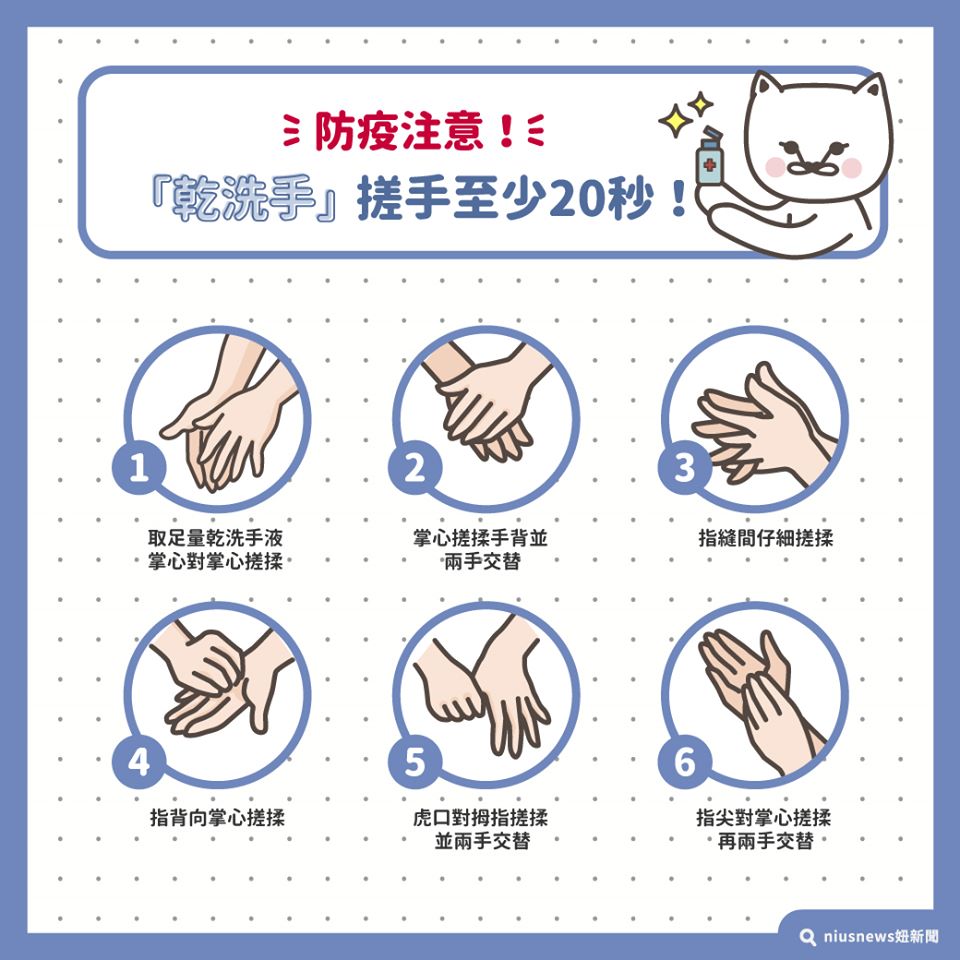 防疫注意！

「乾洗手」搓手至少20秒！

1
取足量乾洗手液
掌心對掌心搓揉

2
掌心搓揉手背並
兩手交替

3
指縫間仔細搓揉

4
指背向掌心搓揉

5
虎口對拇指搓揉
並兩手交替

6
指尖對掌心搓揉
再兩手交替

niusnews妞新聞