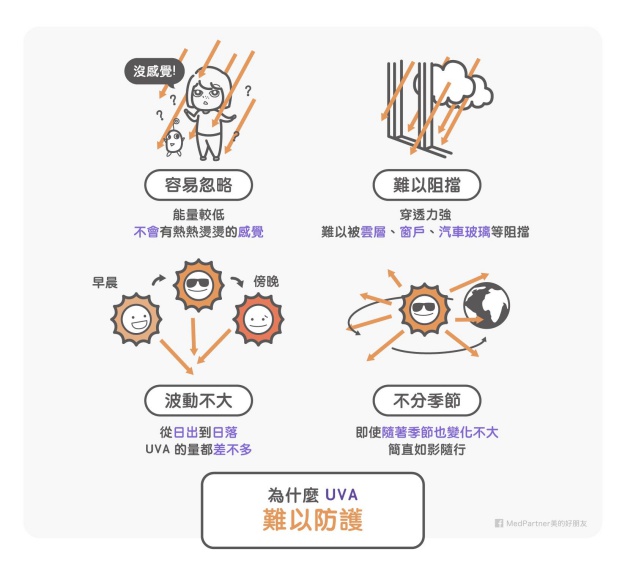 沒感覺!

容易忽略

能量較低
不會有熱熱燙燙的感覺

難以阻擋

穿透力強
難以被雲層、窗戶、汽車玻璃等阻擋

早晨

傍晚

波動不大

從日出到日落
UVA 的量都差不多

不分季節

即使隨著季節也變化不大
簡直如影隨行

為什麼 UVA
難以防護

MedPartner美的好朋友