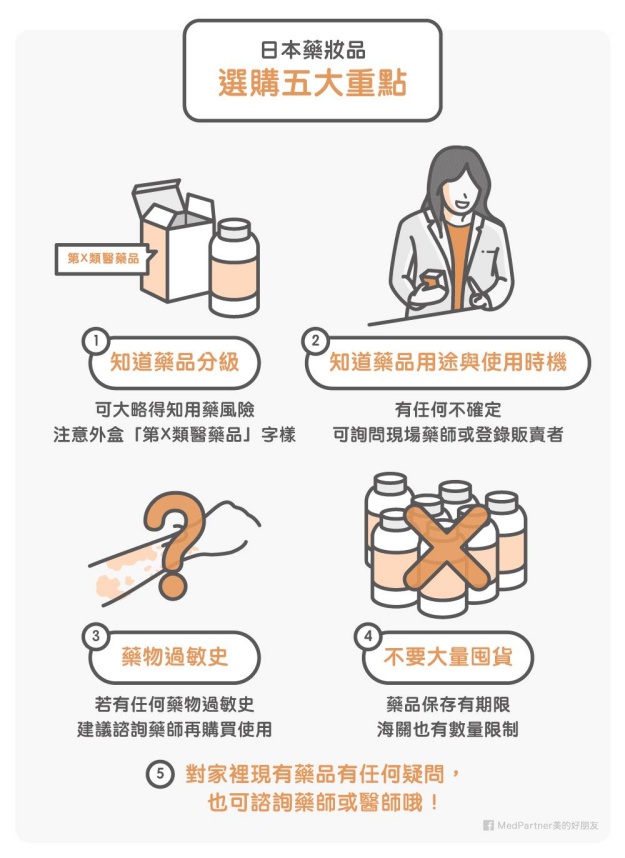 日本藥妝品
選購五大重點

第X類醫藥品

1
知道藥品分級

可大略得知用藥風險
注意外盒「第X類醫藥品」字樣

2
知道藥品用途與使用時機

有任何不確定
可詢問現場藥師或登錄販賣者

3
藥物過敏史

若有任何藥物過敏史
建議諮詢藥師再購買使用

4
不要大量囤貨

藥品保存有期限
海關也有數量限制

5
對家裡現有藥品有任何疑問，
也可諮詢藥師或醫師哦！

MedPartner美的好朋友