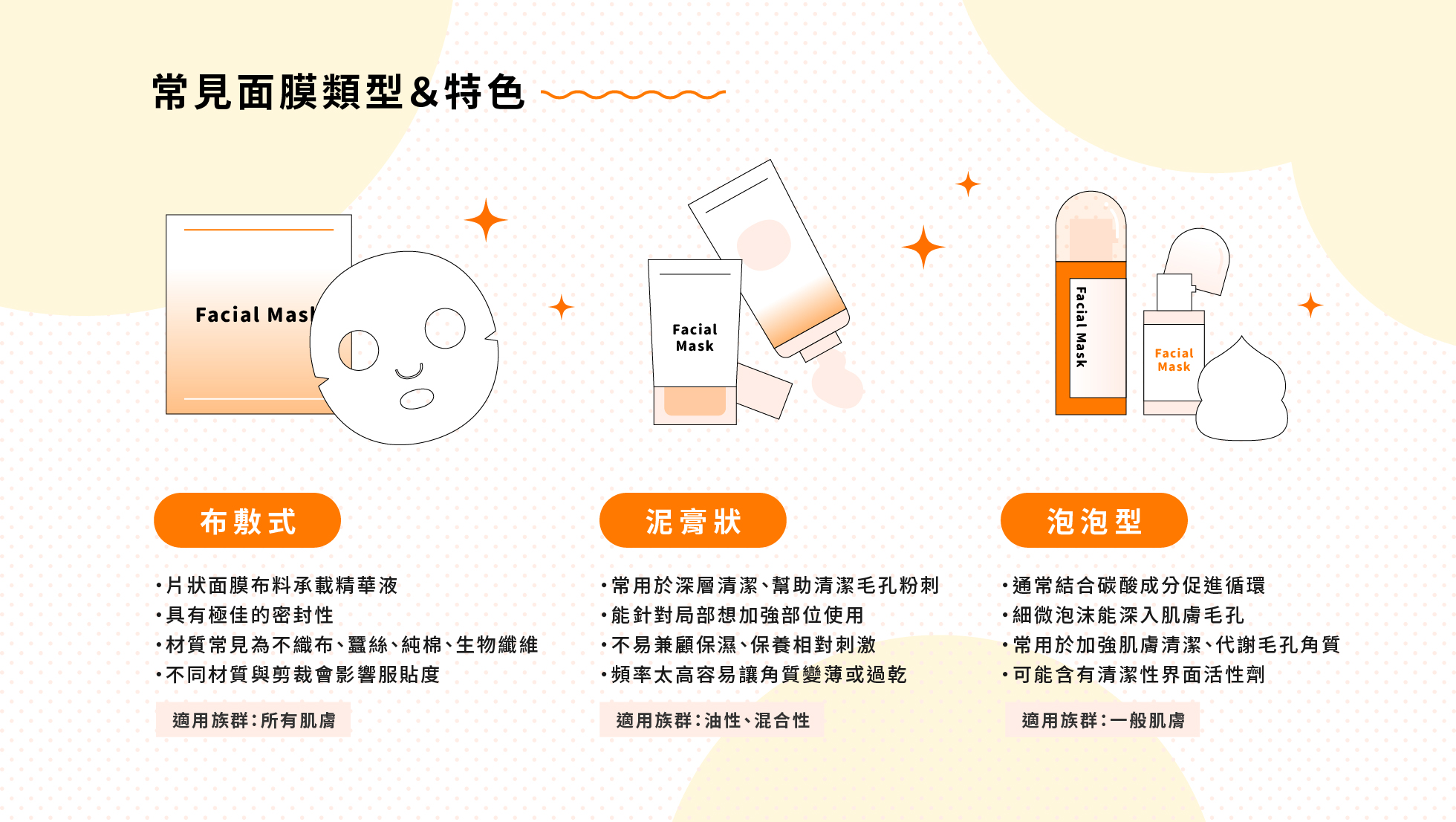 常見面膜類型&特色

Facial Mas

Facial Mask

Facial Mask

Facial Mask

布敷式

•片狀面膜布料承載精華液
•具有極佳的密封性
•材質常見為不織布、蠶絲、純棉、生物纖維
•不同材質與剪裁會影響服貼度

適用族群:所有肌膚

泥膏狀

•常用於深層清潔、幫助清潔毛孔粉刺
•能針對局部想加強部位使用
•不易兼顧保濕、保養相對刺激
•頻率太高容易讓角質變薄或過乾

適用族群:油性、混合性

泡泡型

•通常結合碳酸成分促進循環
•細微泡沫能深入肌膚毛孔
•常用於加強肌膚清潔、代謝毛孔角質
•可能含有清潔性界面活性劑

適用族群:一般肌膚