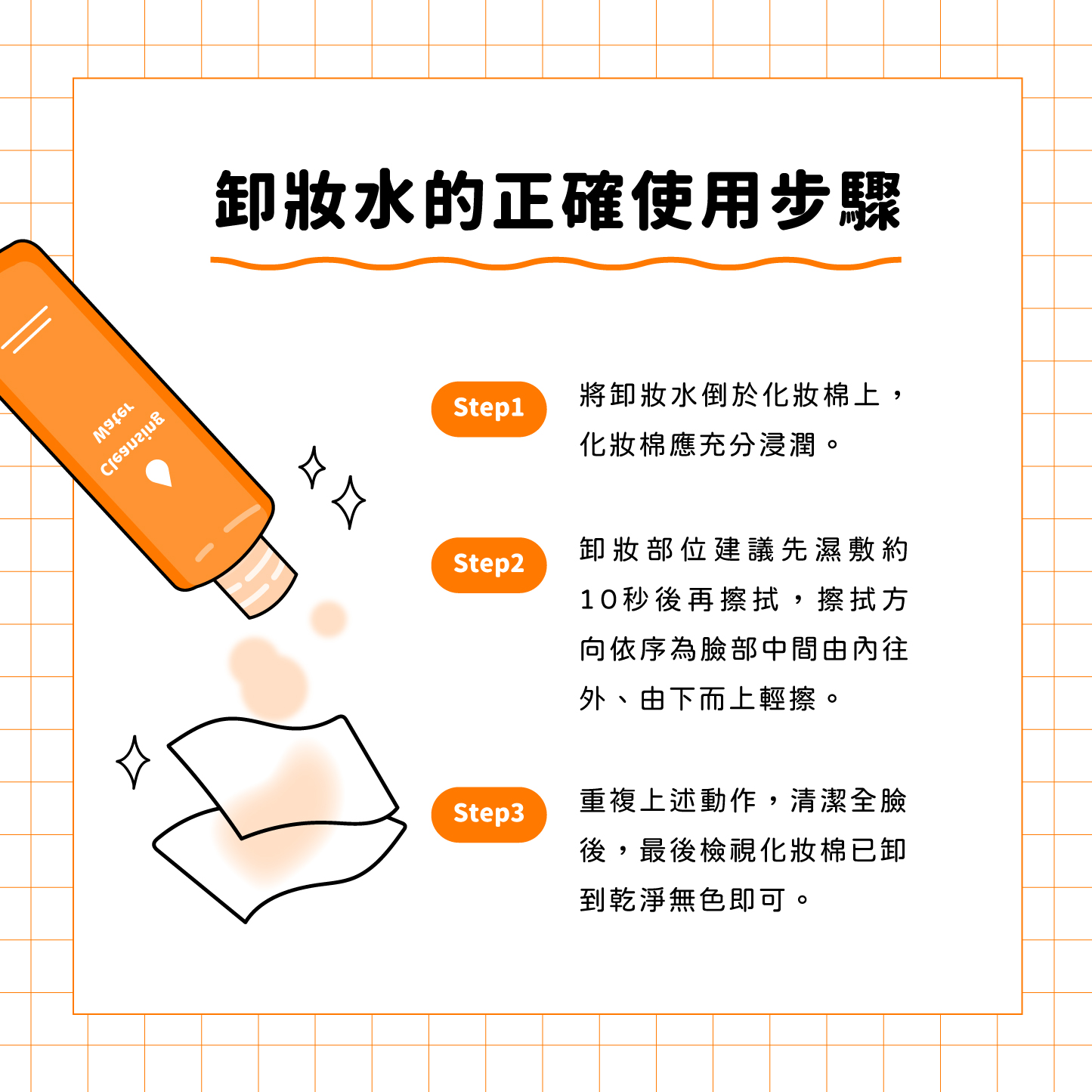 卸妝水的正確使用步驟

Cleansing Water

Step1
將卸妝水倒於化妝棉上，化妝棉應充分浸潤。

Step2
卸妝部位建議先濕敷約10秒後再擦拭，擦拭方向依序為臉部中間由內往外、由下而上輕擦。

Step3
重複上述動作，清潔全臉後，最後檢視化妝棉已卸到乾淨無色即可。