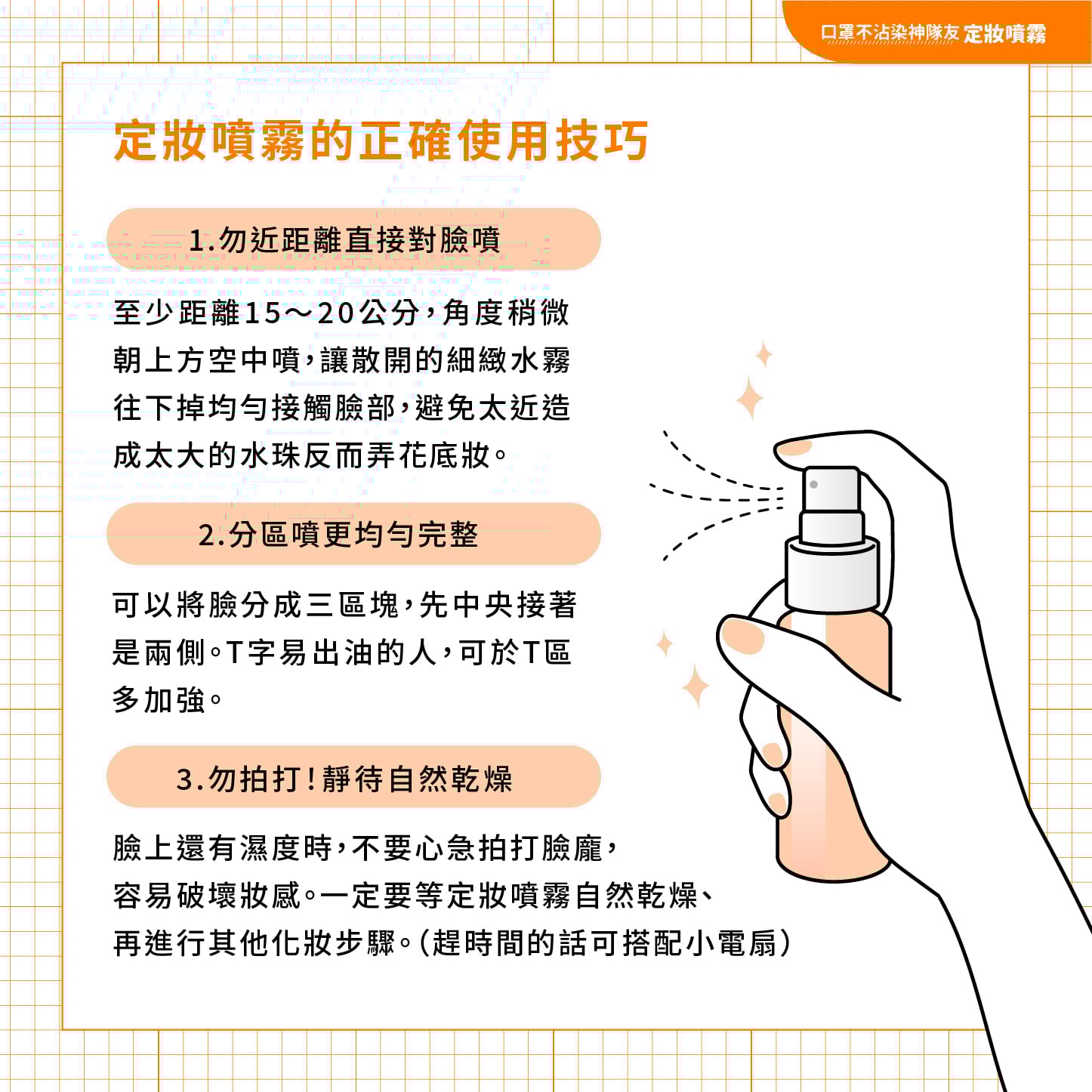 口罩不沾染神隊友 定妝噴霧

定妝噴霧的正確使用技巧

1.勿近距離直接對臉噴

至少距離15～20公分，角度稍微朝上方空中噴，讓散開的細緻水霧往下掉均勻接觸臉部，避免太近造成太大的水珠反而弄花底妝。

2.分區噴更均勻完整

可以將臉分成三區塊，先中央接著是兩側。T字易出油的人，可於T區多加強。

3.勿拍打！靜待自然乾燥

臉上還有濕度時，不要心急拍打臉龐，容易破壞妝感。一定要等定妝噴霧自然乾燥、再進行其他化妝步驟。（趕時間的話可搭配小電扇）