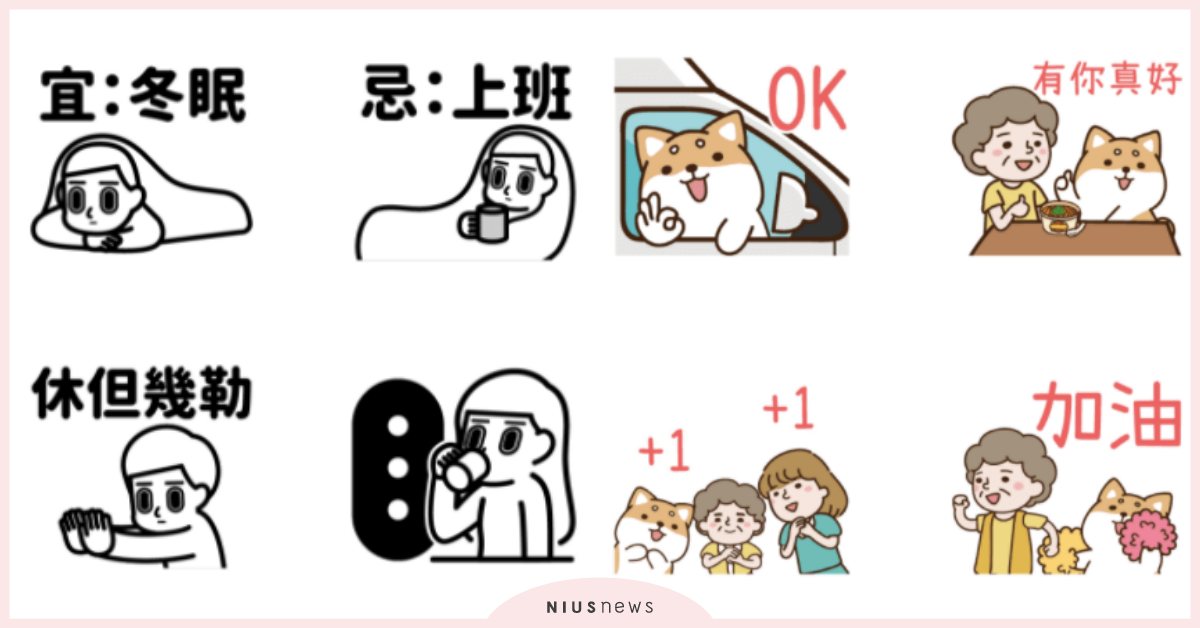 宜：冬眠

忌：上班

OK

有你真好

休但幾勒

+1

+1

加油

NIUSnews