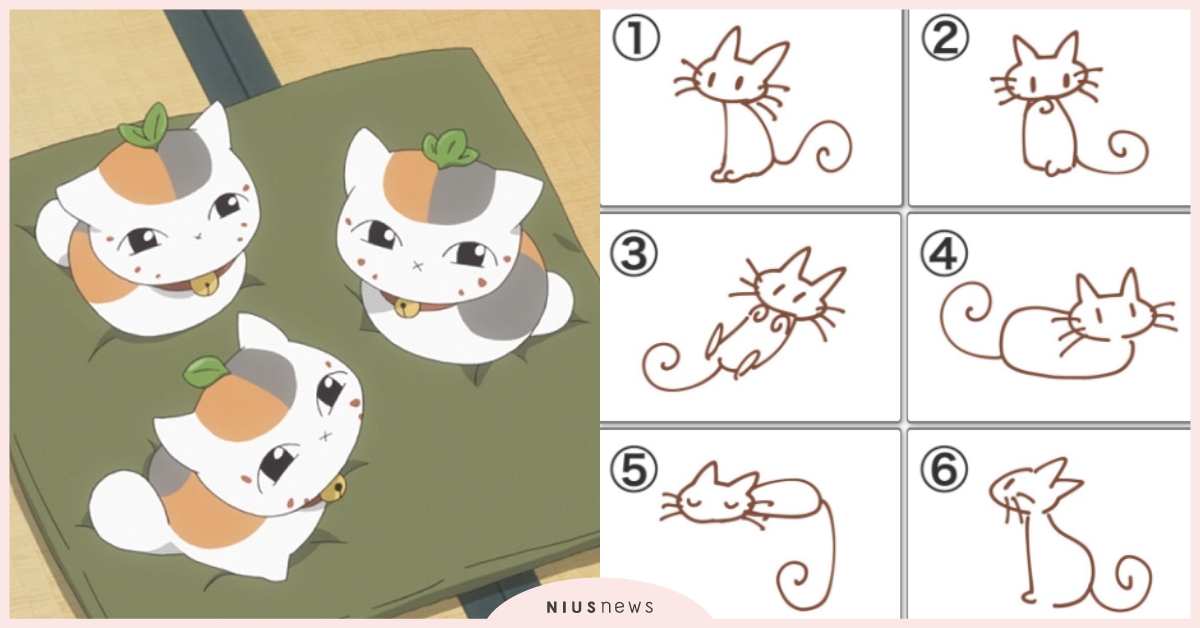 ①
②
③
④
⑤
⑥
NIUSnews