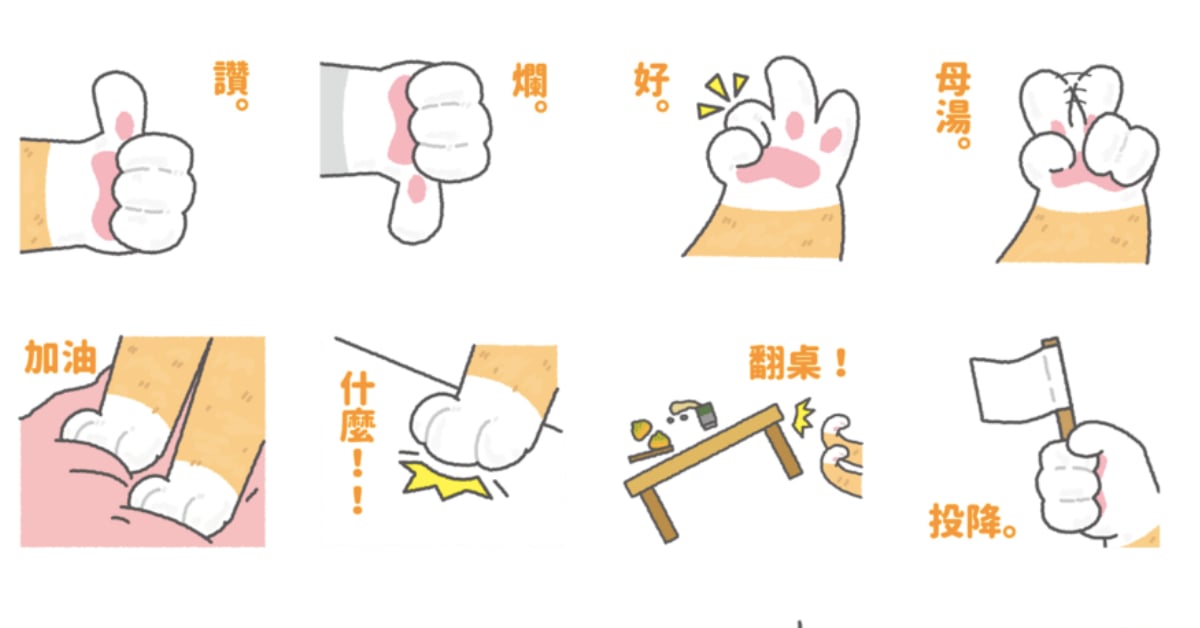 讚。

爛。

好。

母湯。

加油

什麼！！

翻桌！

投降。